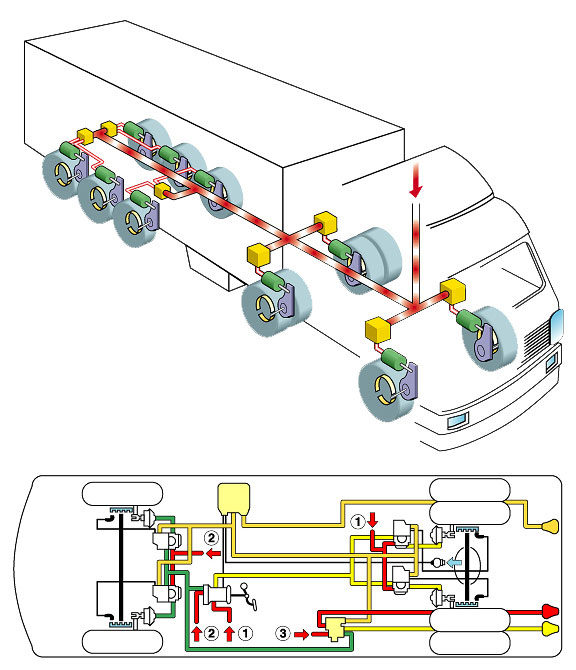 1
2
2
1
3